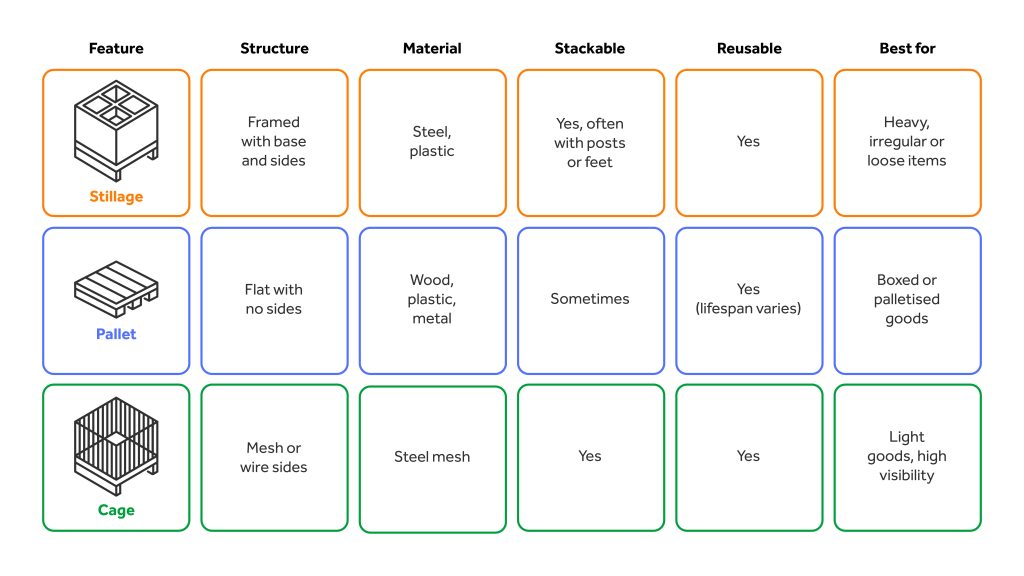 | Feature | Structure | Material | Stackable | Reusable | Best for |
|---|---|---|---|---|---|
| Stillage | Framed with base and sides | Steel, plastic | Yes, often with posts or feet | Yes | Heavy, irregular or loose items |
| Pallet | Flat with no sides | Wood, plastic, metal | Sometimes | Yes (lifespan varies) | Boxed or palletised goods |
| Cage | Mesh or wire sides | Steel mesh | Yes | Yes | Light goods, high visibility |